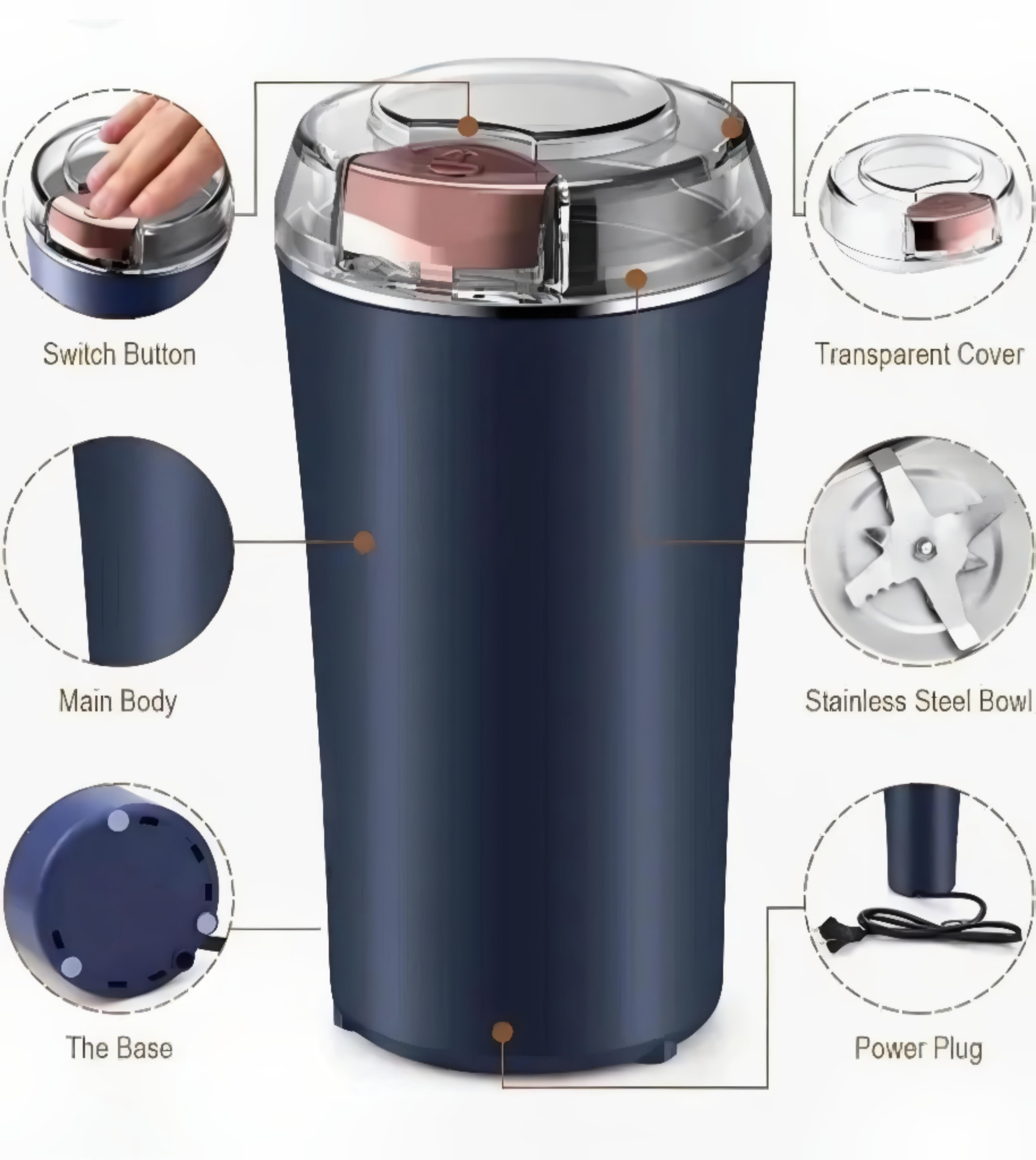 Switch Button

Transparent Cover

Main Body

Stainless Steel Bowl

The Base

Power Plug